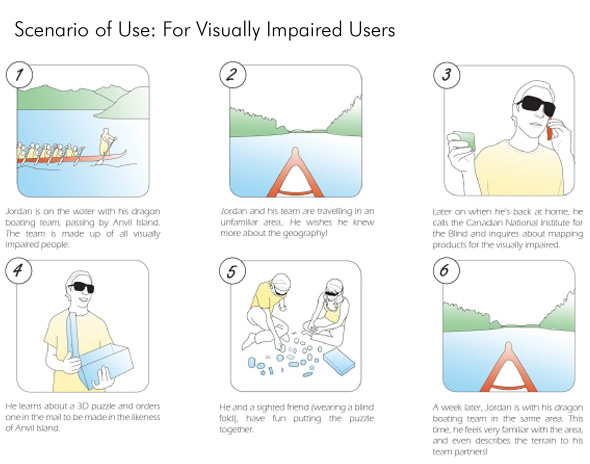 Scenario of Use: For Visually Impaired Users

1

Jordan is on the water with his dragon boating team, passing by Anvil Island. The team is made up of all visually impaired people.

2

Jordan and his team are travelling in an unfamiliar area. He wishes he knew more about the geography!

3

Later on when he's back at home, he calls the Canadian National Institute for the Blind and inquires about mapping products for the visually impaired.

4

He learns about a 3D puzzle and orders one in the mail to be made in the likeness of Anvil Island.

5

He and a sighted friend (wearing a blind fold), have fun putting the puzzle together.

6

A week later, Jordan is with his dragon boating team in the same area. This time, he feels very familiar with the area, and even describes the terrain to his team partners!